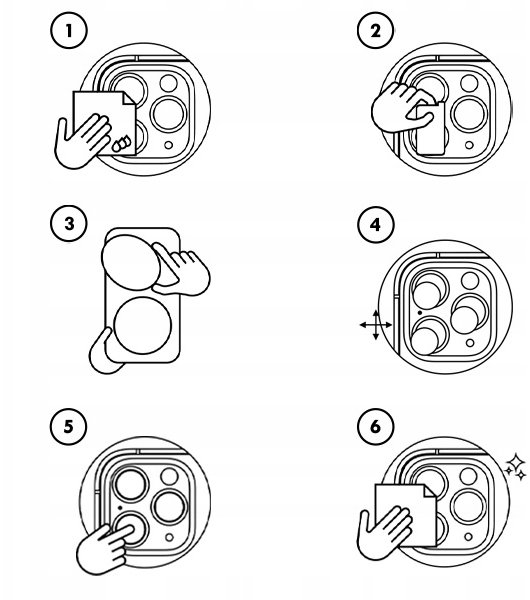 1

2

3

4

5

6